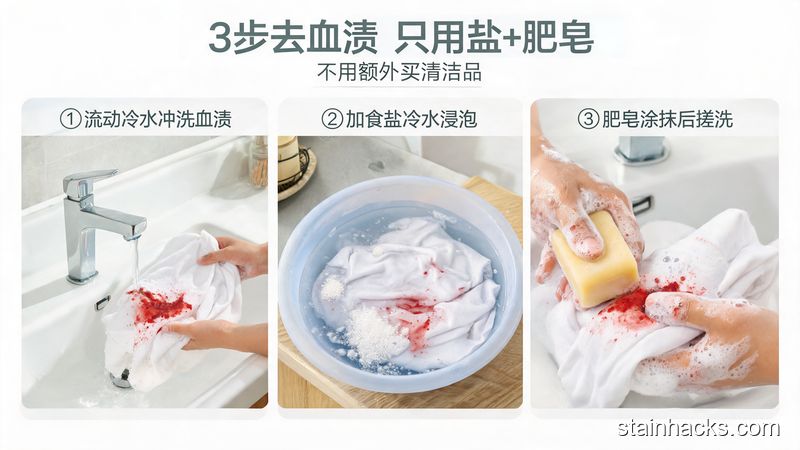 3步去血渍 只用盐+肥皂

不用额外买清洁品

①流动冷水冲洗血渍

②加食盐冷水浸泡

③肥皂涂抹后搓洗

stainhacks.com