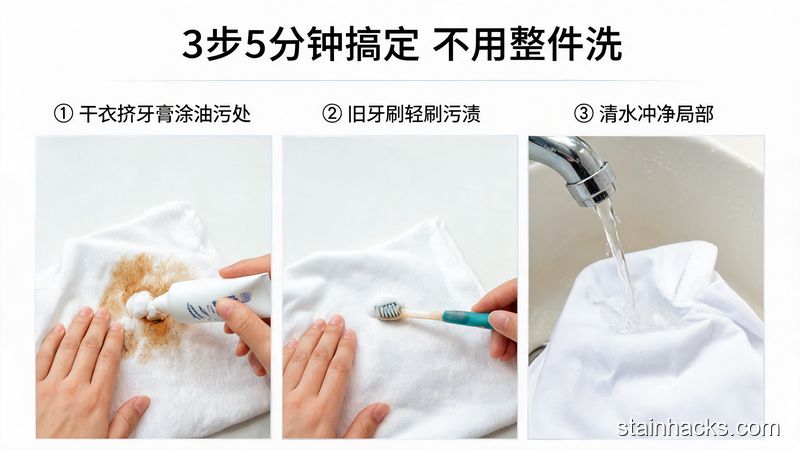 3步5分钟搞定 不用整件洗

① 干衣挤牙膏涂油污处

② 旧牙刷轻刷污渍

③ 清水冲净局部

stainhacks.com