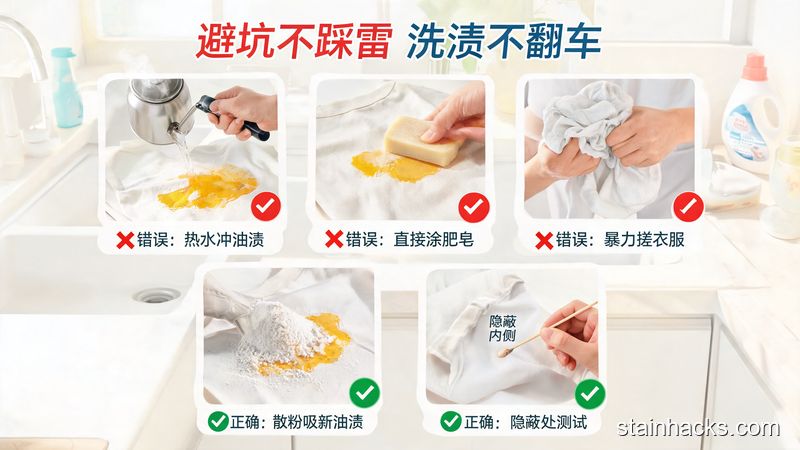 避坑不踩雷 洗渍不翻车

错误：热水冲油渍

错误：直接涂肥皂

错误：暴力搓衣服

正确：散粉吸新油渍

隐蔽内侧

正确：隐蔽处测试

stainhacks.com