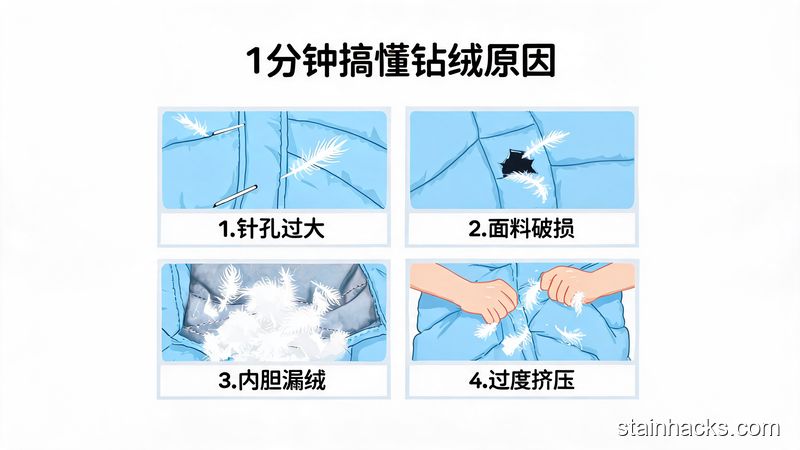 1分钟搞懂钻绒原因

1.针孔过大

2.面料破损

3.内胆漏绒

4.过度挤压

stainhacks.com